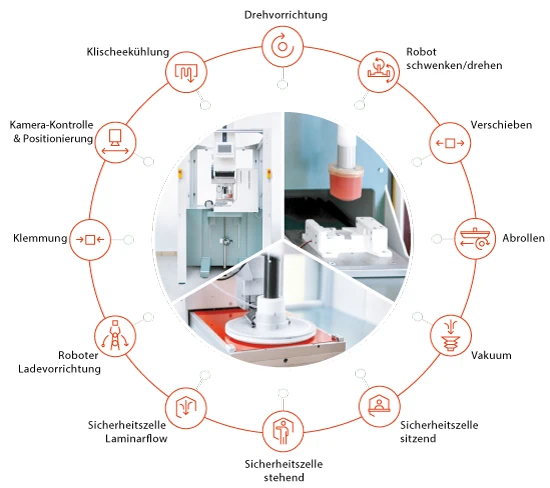 Drehvorrichtung

Robot schwenken/drehen

Verschieben

Abrollen

Vakuum

Sicherheitszelle sitzend

Sicherheitszelle stehend

Sicherheitszelle Laminarflow

Roboter Ladevorrichtung

Klemmung

Kamera-Kontrolle & Positionierung

Klischeekühlung